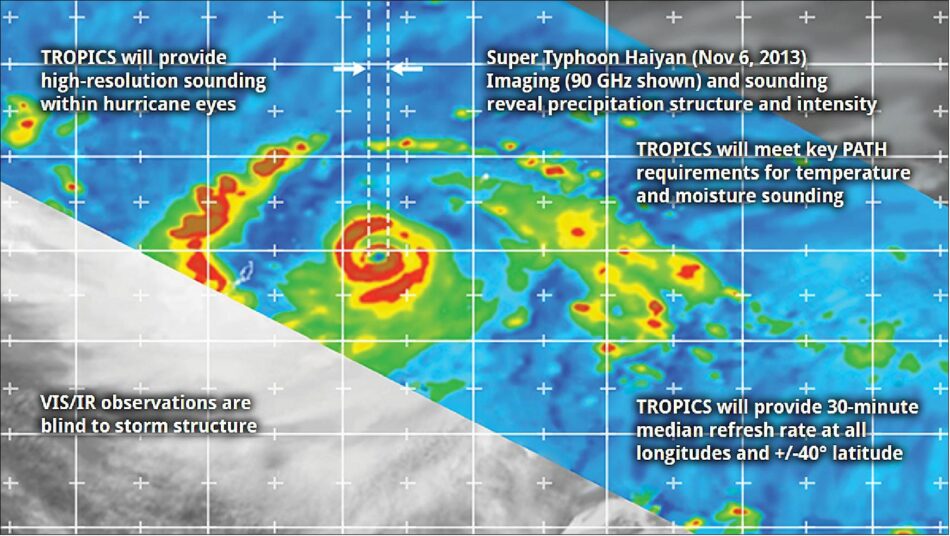 TROPICS will provide high-resolution sounding within hurricane eyes

Super Typhoon Haiyan (Nov 6, 2013) Imaging (90 GHz shown) and sounding reveal precipitation structure and intensity

TROPICS will meet key PATH requirements for temperature and moisture sounding

VIS/IR observations are blind to storm structure

TROPICS will provide 30-minute median refresh rate at all longitudes and +/-40° latitude